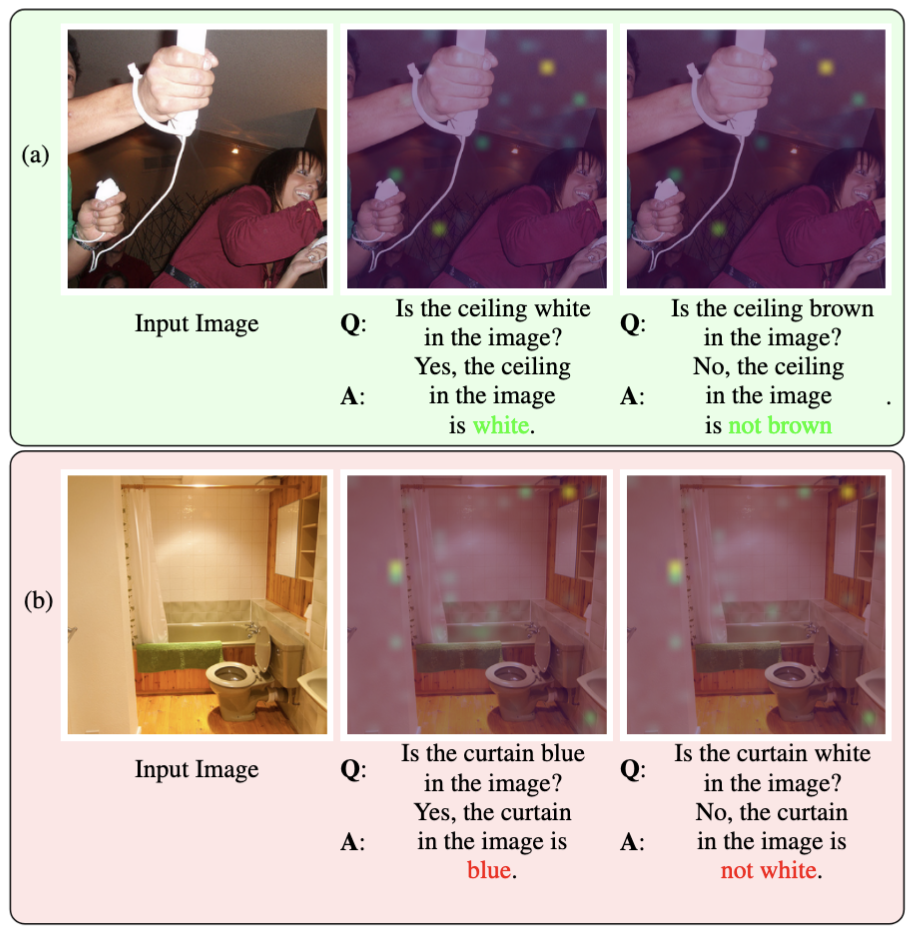 (a)

Input Image

Q: Is the ceiling white in the image?
A: Yes, the ceiling in the image is white.

Q: Is the ceiling brown in the image?
A: No, the ceiling in the image is not brown .

(b)

Input Image

Q: Is the curtain blue in the image?
A: Yes, the curtain in the image is blue.

Q: Is the curtain white in the image?
A: No, the curtain in the image is not white.